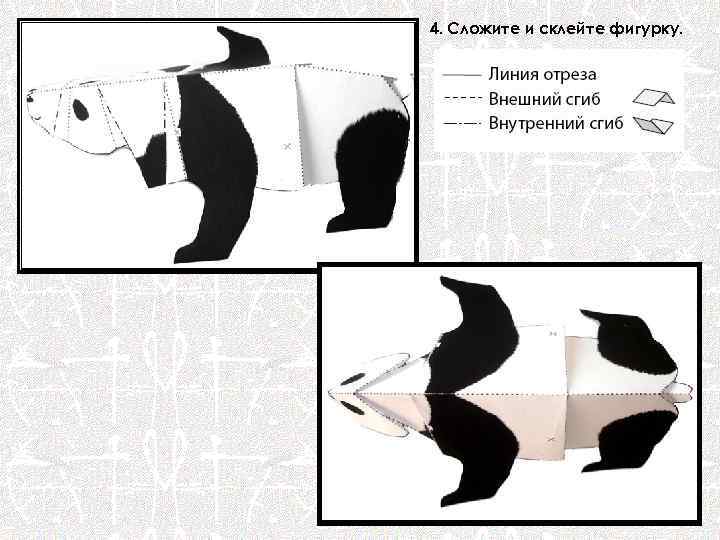 4. Сложите и склейте фигурку.

Линия отреза
Внешний сгиб
Внутренний сгиб