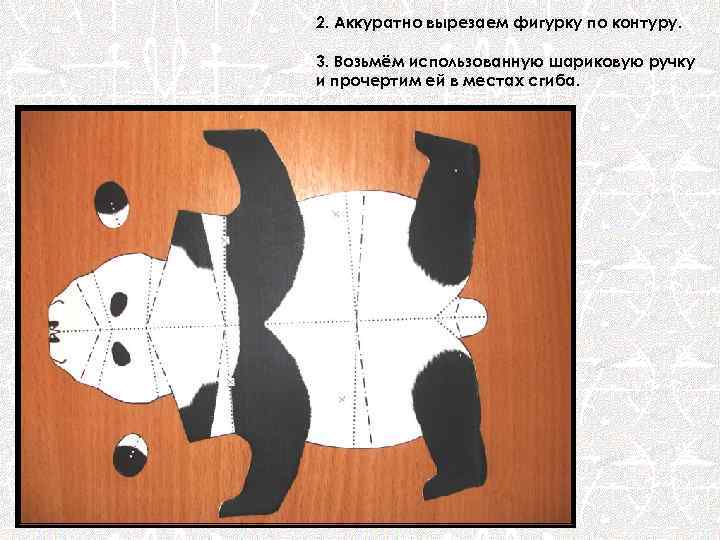 2. Аккуратно вырезаем фигурку по контуру.

3. Возьмём использованную шариковую ручку и прочертим ей в местах сгиба.