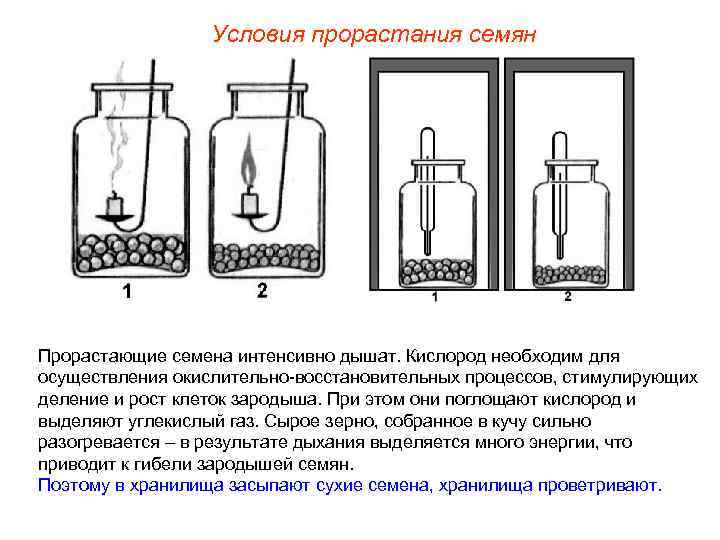 Условия прорастания семян

1

2

1

2

Прорастающие семена интенсивно дышат. Кислород необходим для осуществления окислительно-восстановительных процессов, стимулирующих деление и рост клеток зародыша. При этом они поглощают кислород и выделяют углекислый газ. Сырое зерно, собранное в кучу сильно разогревается – в результате дыхания выделяется много энергии, что приводит к гибели зародышей семян.
Поэтому в хранилища засыпают сухие семена, хранилища проветривают.