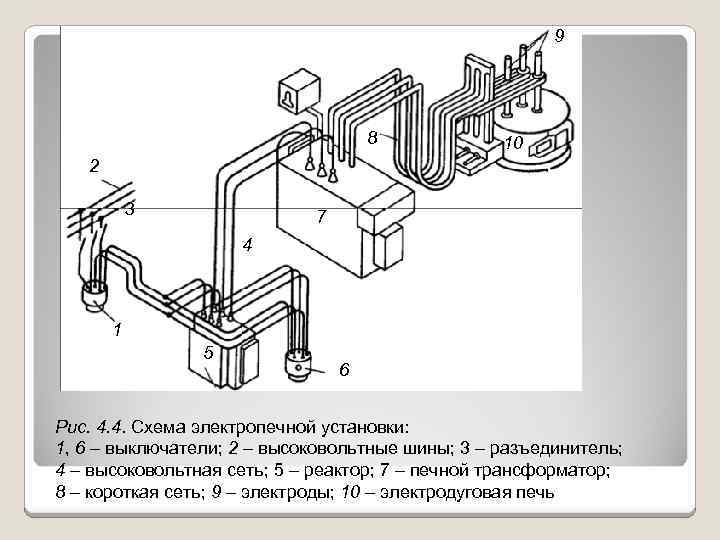 9

8

10

2

3

7

4

1

5

6

Рис. 4.4. Схема электропечной установки:
1, 6 – выключатели; 2 – высоковольтные шины; 3 – разъединитель; 4 – высоковольтная сеть; 5 – реактор; 7 – печной трансформатор; 8 – короткая сеть; 9 – электроды; 10 – электродуговая печь