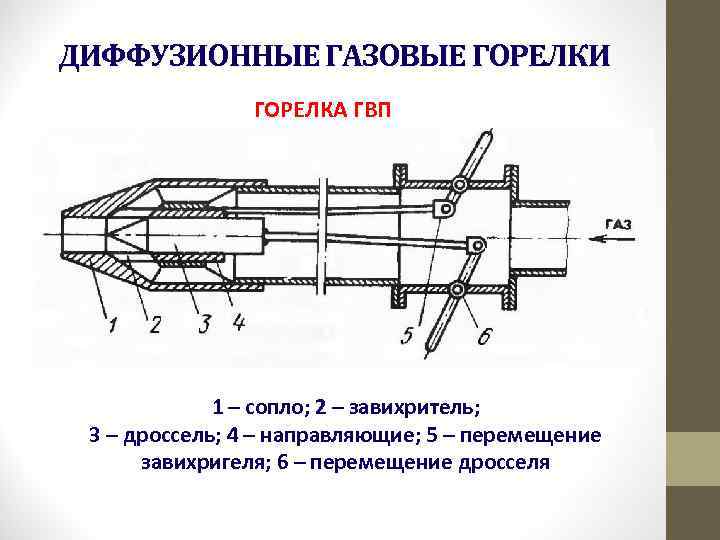 ДИФФУЗИОННЫЕ ГАЗОВЫЕ ГОРЕЛКИ

ГОРЕЛКА ГВП

ГАЗ

1 2 3 4 5 6

1 – сопло; 2 – завихритель;
3 – дроссель; 4 – направляющие; 5 – перемещение завихригеля; 6 – перемещение дросселя