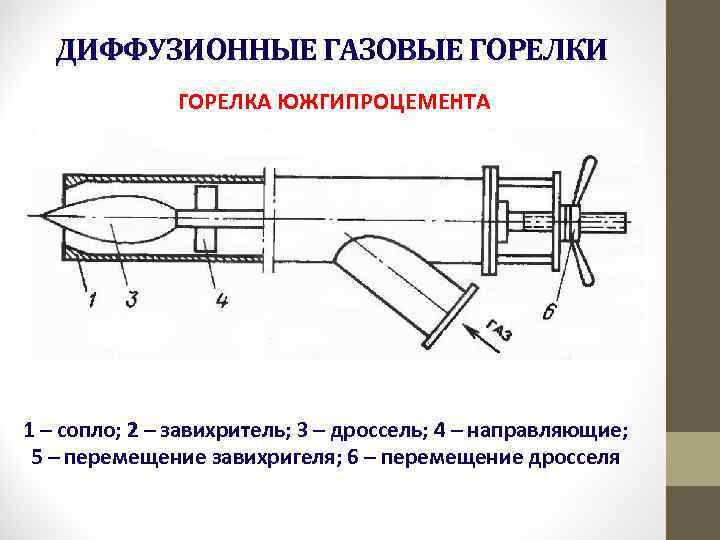 ДИФФУЗИОННЫЕ ГАЗОВЫЕ ГОРЕЛКИ

ГОРЕЛКА ЮЖГИПРОЦЕМЕНТА

1

3

4

6

ГАЗ

1 – сопло; 2 – завихритель; 3 – дроссель; 4 – направляющие; 5 – перемещение завихригеля; 6 – перемещение дросселя