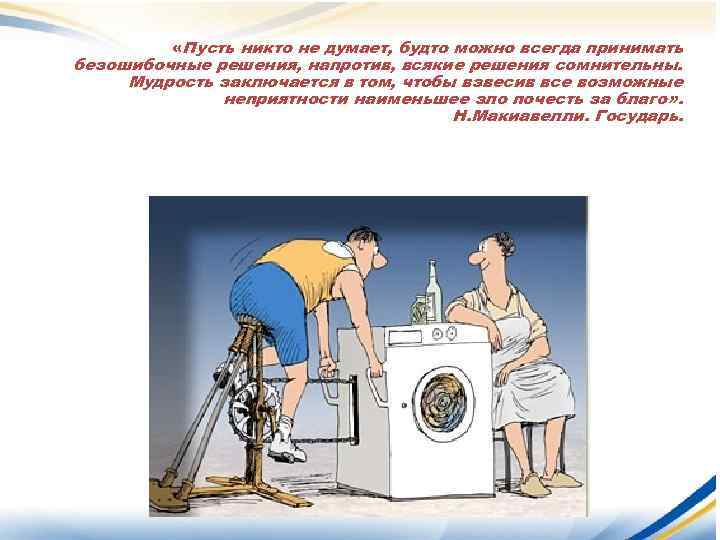 «Пусть никто не думает, будто можно всегда принимать безошибочные решения, напротив, всякие решения сомнительны. Мудрость заключается в том, чтобы взвесив все возможные неприятности наименьшее зло почесть за благо».
Н.Макиавелли. Государь.