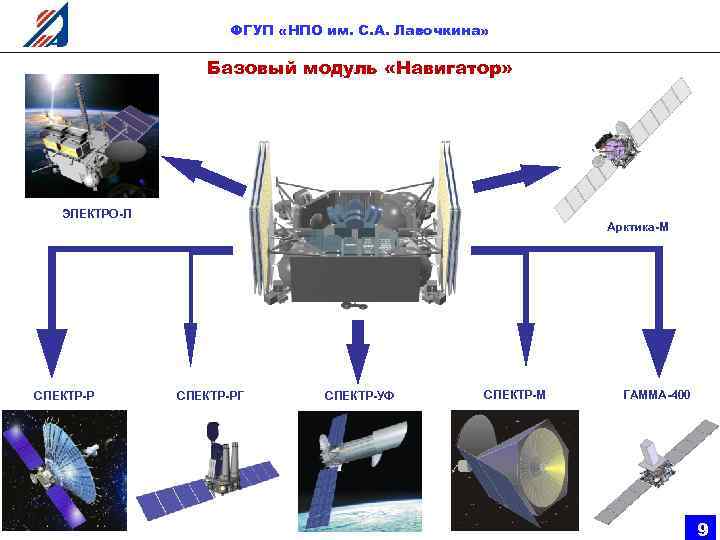 ФГУП «НПО им. С.А. Лавочкина»

Базовый модуль «Навигатор»

ЭЛЕКТРО-Л

Арктика-М

СПЕКТР-Р

СПЕКТР-РГ

СПЕКТР-УФ

СПЕКТР-М

ГАММА-400

9