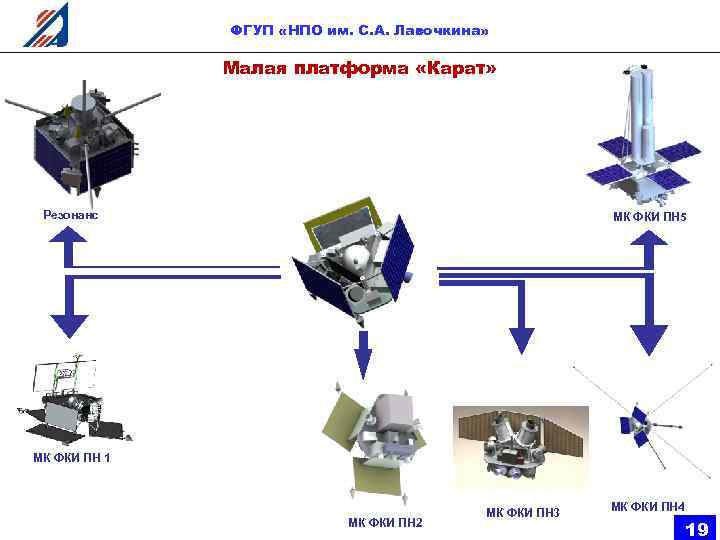 ФГУП «НПО им. С.А. Лавочкина»

Малая платформа «Карат»

Резонанс

МК ФКИ ПН5

МК ФКИ ПН 1

МК ФКИ ПН2

МК ФКИ ПН3

МК ФКИ ПН4

19