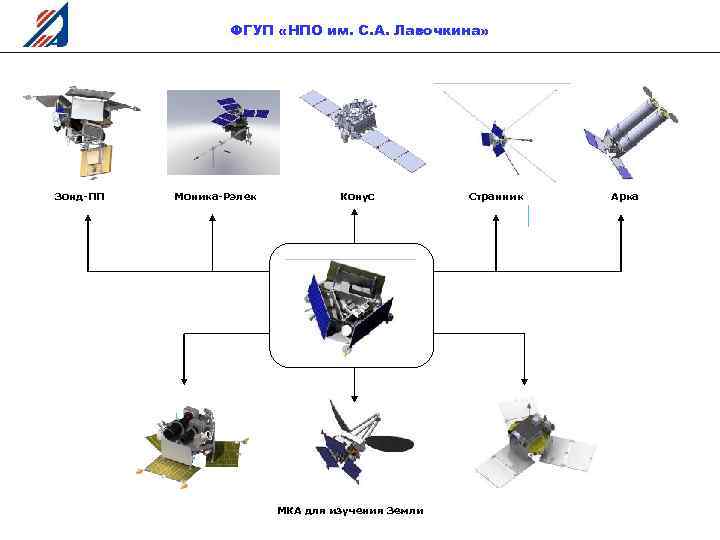 ФГУП «НПО им. С.А. Лавочкина»

Зонд-ПП

Моника-Рэлек

Конус

Странник

Арка

МКА для изучения Земли