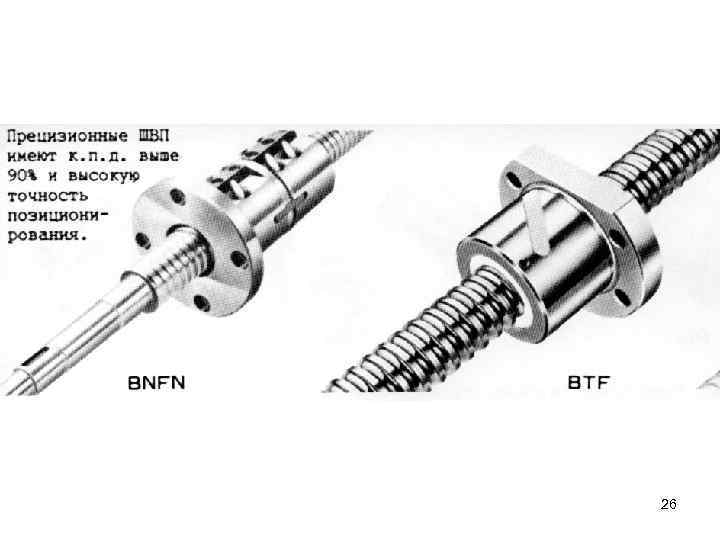 Прецизионные ШВП имеют к.п.д. выше 90% и высокую точность позиционирования.

BNFN

BTF

26