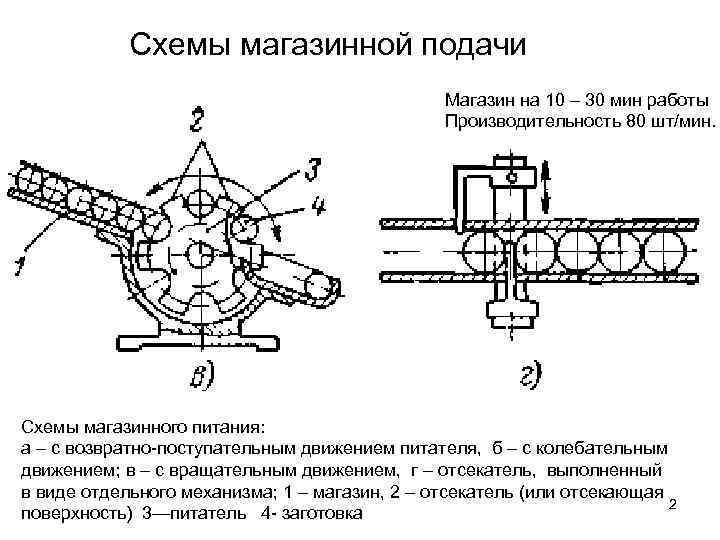 Схемы магазинной подачи

Магазин на 10 – 30 мин работы
Производительность 80 шт/мин.

2

3

4

1

в)

г)

Схемы магазинного питания:
а – с возвратно-поступательным движением питателя, б – с колебательным движением; в – с вращательным движением, г – отсекатель, выполненный в виде отдельного механизма; 1 – магазин, 2 – отсекатель (или отсекающая поверхность) 3—питатель 4- заготовка

2