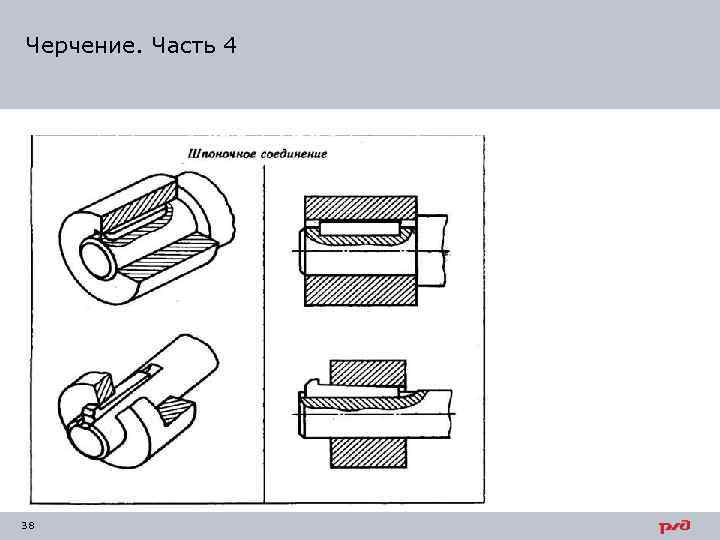 Черчение. Часть 4

Шпоночное соединение

38

РЖД