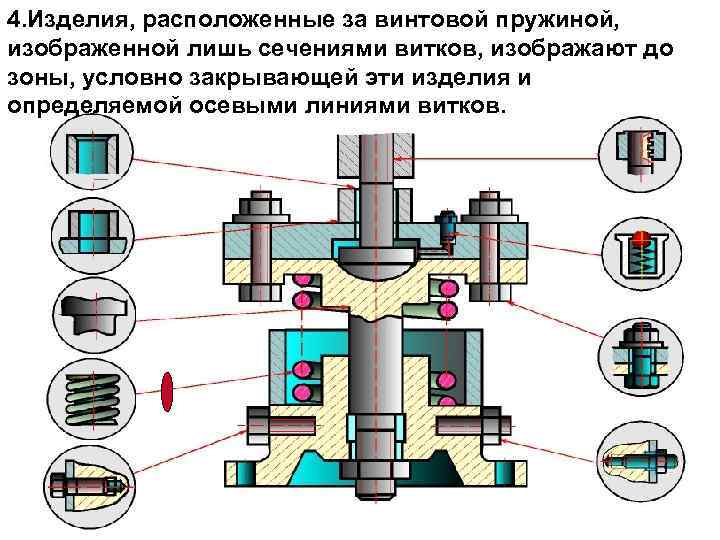 4.Изделия, расположенные за винтовой пружиной, изображенной лишь сечениями витков, изображают до зоны, условно закрывающей эти изделия и определяемой осевыми линиями витков.