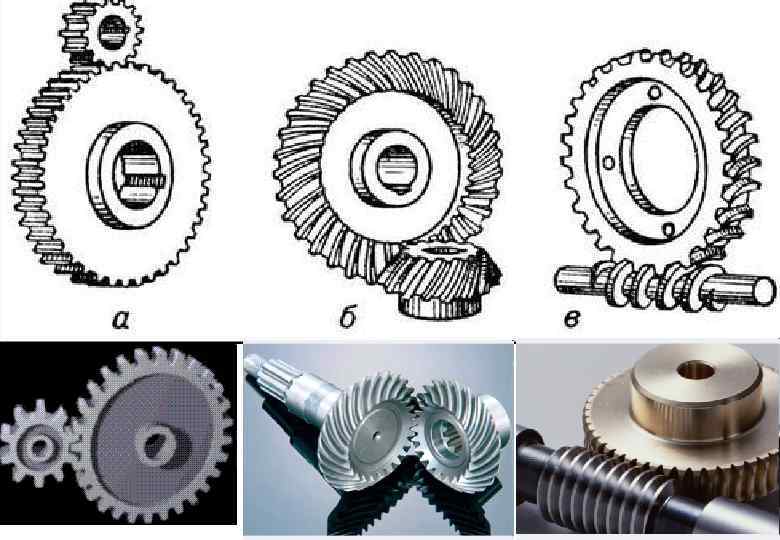 а
б
в