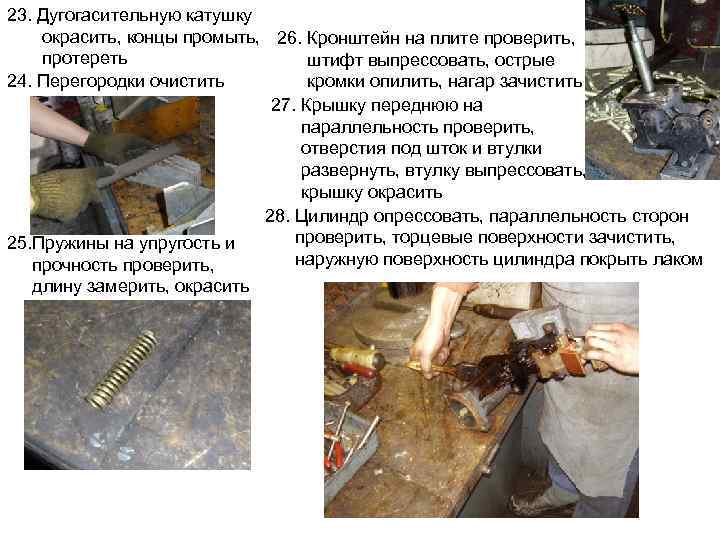 23. Дугогасительную катушку окрасить, концы промыть, протереть

24. Перегородки очистить

25.Пружины на упругость и прочность проверить, длину замерить, окрасить

26. Кронштейн на плите проверить, штифт выпрессовать, острые кромки опилить, нагар зачистить

27. Крышку переднюю на параллельность проверить, отверстия под шток и втулки развернуть, втулку выпрессовать, крышку окрасить

28. Цилиндр опрессовать, параллельность сторон проверить, торцевые поверхности зачистить, наружную поверхность цилиндра покрыть лаком