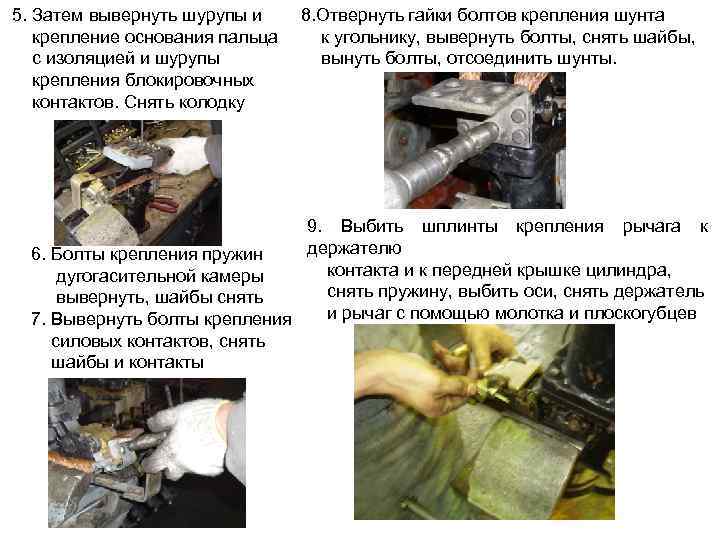 5. Затем вывернуть шурупы и крепление основания пальца с изоляцией и шурупы крепления блокировочных контактов. Снять колодку

6. Болты крепления пружин дугогасительной камеры вывернуть, шайбы снять

7. Вывернуть болты крепления силовых контактов, снять шайбы и контакты

8.Отвернуть гайки болтов крепления шунта к угольнику, вывернуть болты, снять шайбы, вынуть болты, отсоединить шунты.

9. Выбить шплинты крепления рычага к держателю
контакта и к передней крышке цилиндра, снять пружину, выбить оси, снять держатель и рычаг с помощью молотка и плоскогубцев