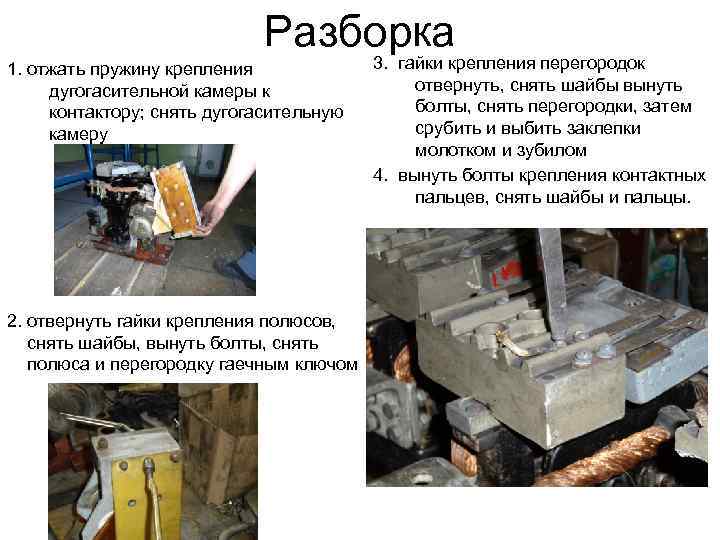 Разборка

1. отжать пружину крепления дугогасительной камеры к контактору; снять дугогасительную камеру

2. отвернуть гайки крепления полюсов, снять шайбы, вынуть болты, снять полюса и перегородку гаечным ключом

3. гайки крепления перегородок отвернуть, снять шайбы вынуть болты, снять перегородки, затем срубить и выбить заклепки молотком и зубилом

4. вынуть болты крепления контактных пальцев, снять шайбы и пальцы.