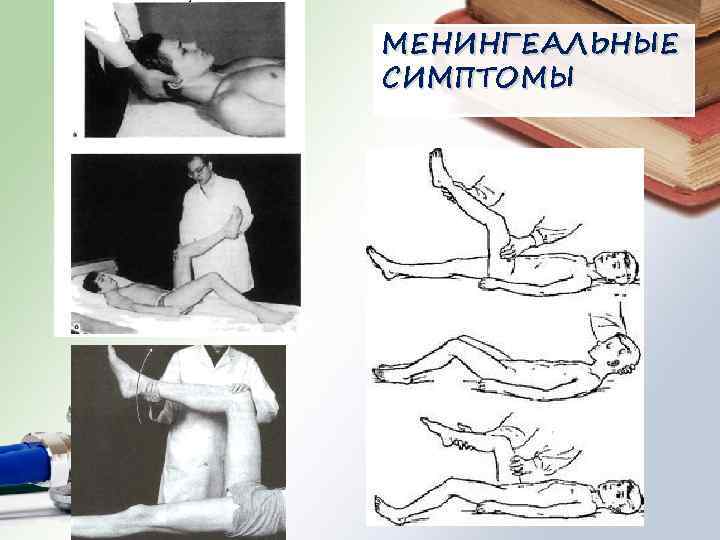 МЕНИНГЕАЛЬНЫЕ СИМПТОМЫ