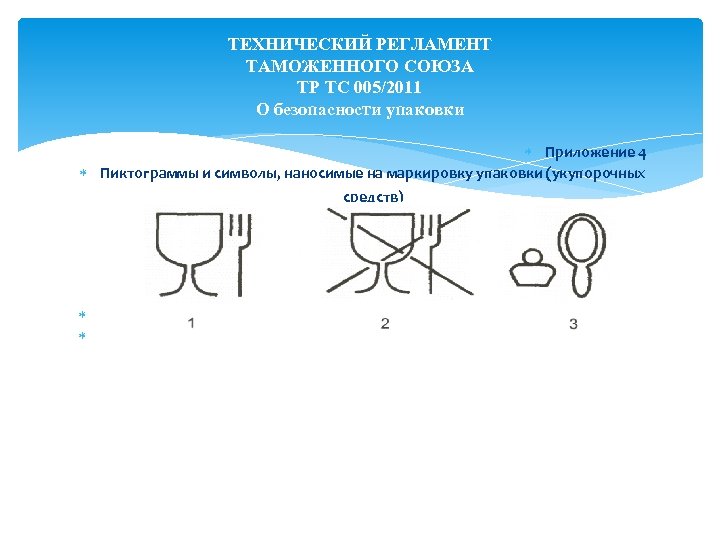 ТЕХНИЧЕСКИЙ РЕГЛАМЕНТ
ТАМОЖЕННОГО СОЮЗА
ТР ТС 005/2011
О безопасности упаковки

Приложение 4

Пиктограммы и символы, наносимые на маркировку упаковки (укупорочных средств)

1

2

3