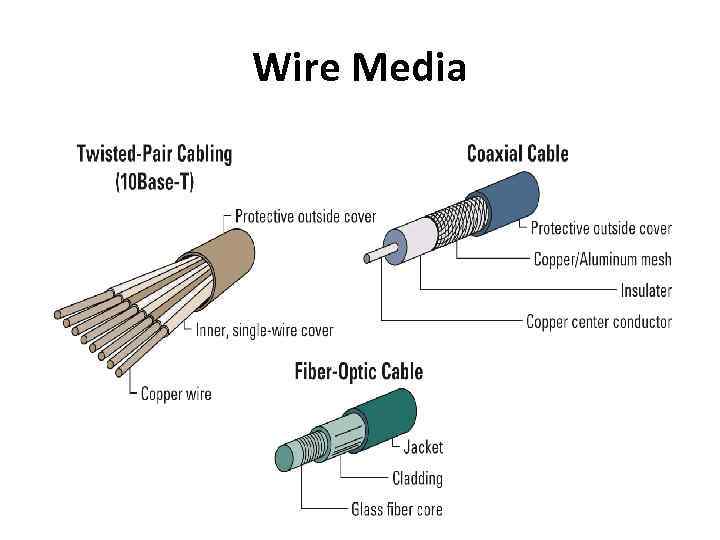 Wire Media

Twisted-Pair Cabling
(10Base-T)

Protective outside cover

Inner, single-wire cover

Copper wire

Coaxial Cable

Protective outside cover

Copper/Aluminum mesh

Insulater

Copper center conductor

Fiber-Optic Cable

Jacket

Cladding

Glass fiber core