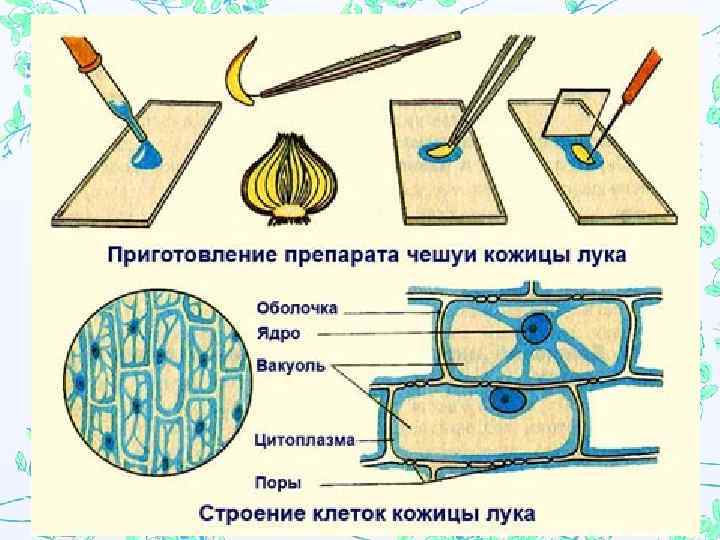 Приготовление препарата чешуи кожицы лука

Оболочка
Ядро
Вакуоль
Цитоплазма
Поры

Строение клеток кожицы лука