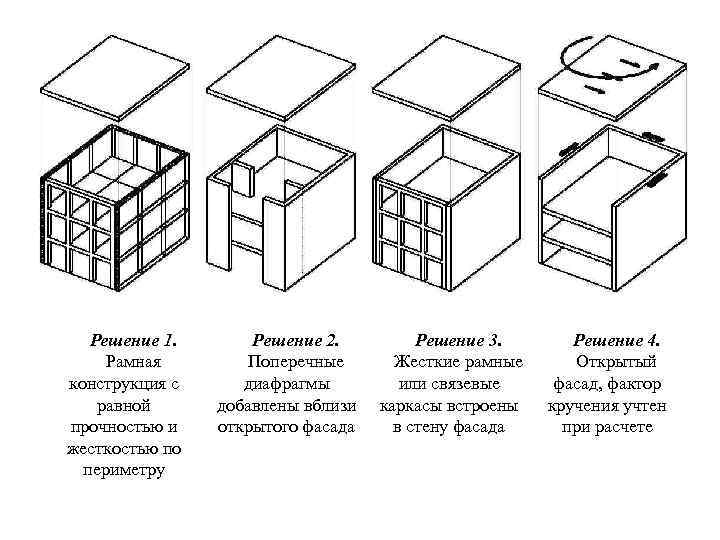 Решение 1.
Рамная конструкция с равной прочностью и жесткостью по периметру

Решение 2.
Поперечные диафрагмы добавлены вблизи открытого фасада

Решение 3.
Жесткие рамные или связевые каркасы встроены в стену фасада

Решение 4.
Открытый фасад, фактор кручения учтен при расчете