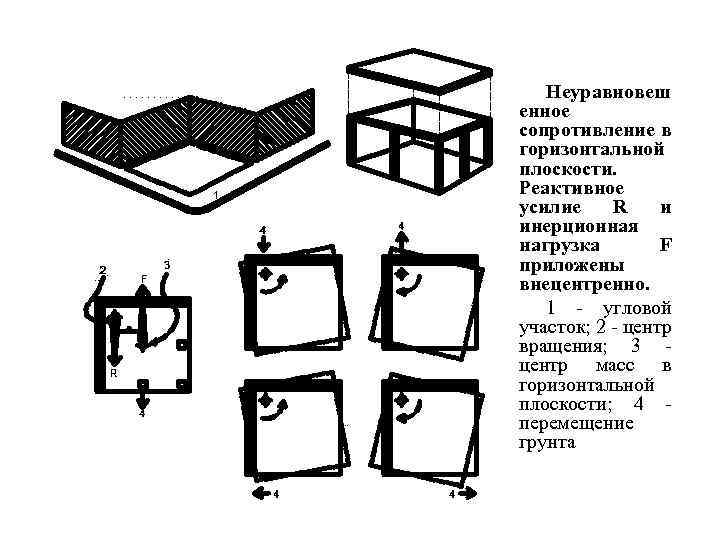 1

2

F

3

R

4

4

4

4

4

Неуравновешенное сопротивление в горизонтальной плоскости. Реактивное усилие R и инерционная нагрузка F приложены внецентренно.

1 - угловой участок; 2 - центр вращения; 3 - центр масс в горизонтальной плоскости; 4 - перемещение грунта