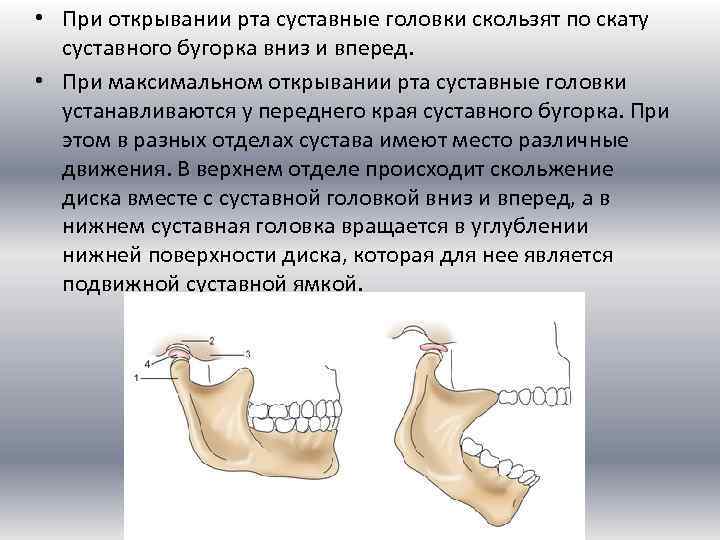 • При открывании рта суставные головки скользят по скату суставного бугорка вниз и вперед.

• При максимальном открывании рта суставные головки устанавливаются у переднего края суставного бугорка. При этом в разных отделах сустава имеют место различные движения. В верхнем отделе происходит скольжение диска вместе с суставной головкой вниз и вперед, а в нижнем суставная головка вращается в углублении нижней поверхности диска, которая для нее является подвижной суставной ямкой.

2
3
4
1