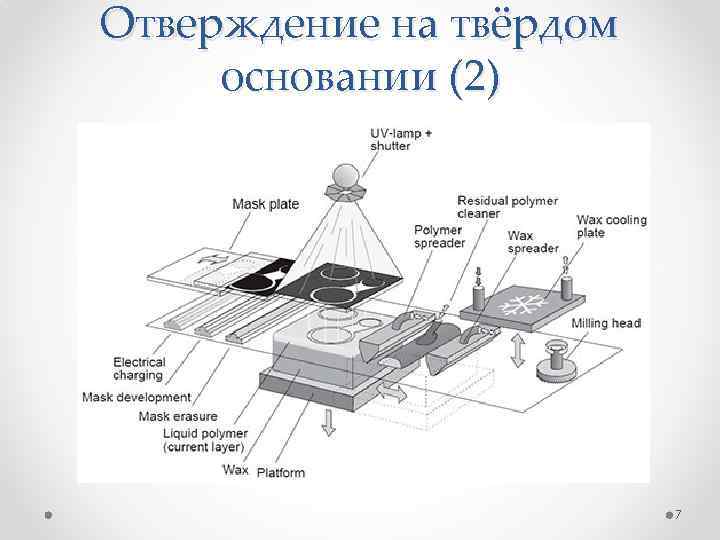 Отверждение на твёрдом основании (2)

UV-lamp + shutter

Mask plate

Residual polymer cleaner

Polymer spreader

Wax spreader

Wax cooling plate

Milling head

Electrical charging

Mask development

Mask erasure

Liquid polymer (current layer)

Wax

Platform

7