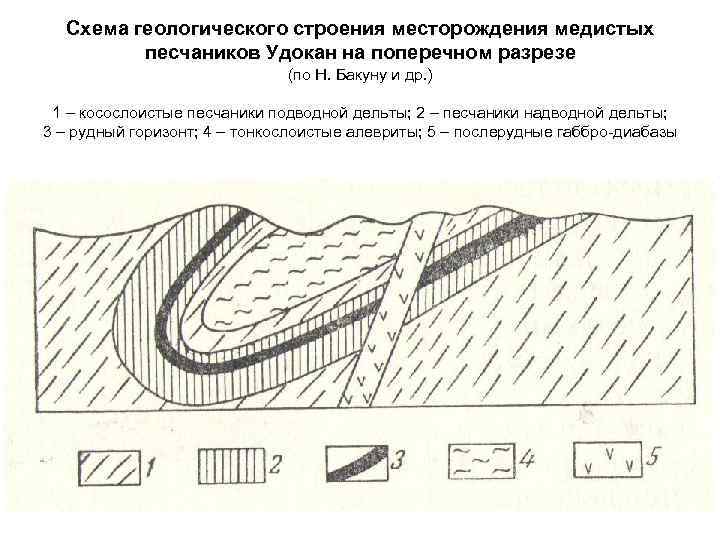 Схема геологического строения месторождения медистых песчаников Удокан на поперечном разрезе
(по Н. Бакуну и др.)

1 – косослоистые песчаники подводной дельты; 2 – песчаники надводной дельты; 3 – рудный горизонт; 4 – тонкослоистые алевриты; 5 – послерудные габбро-диабазы

1 2 3 4 5