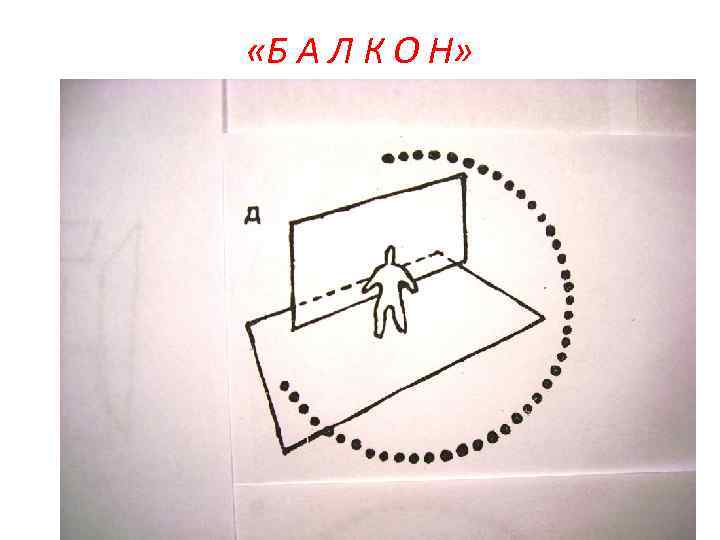 «Б А Л К О Н»

Д