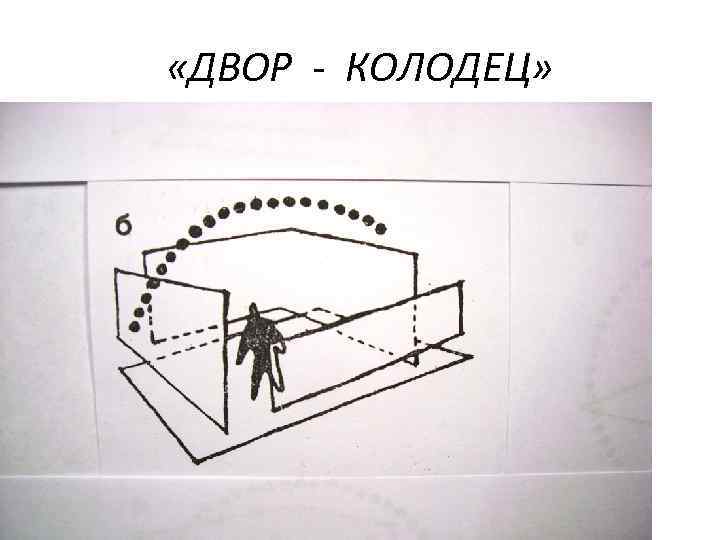 «ДВОР - КОЛОДЕЦ»

б