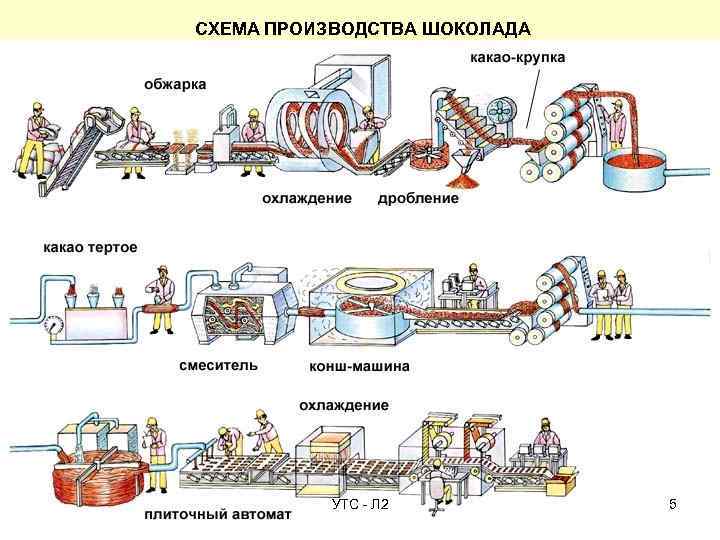 СХЕМА ПРОИЗВОДСТВА ШОКОЛАДА

обжарка

какао-крупка

охлаждение

дробление

какао тертое

смеситель

конш-машина

охлаждение

плиточный автомат

УТС - Л2

5