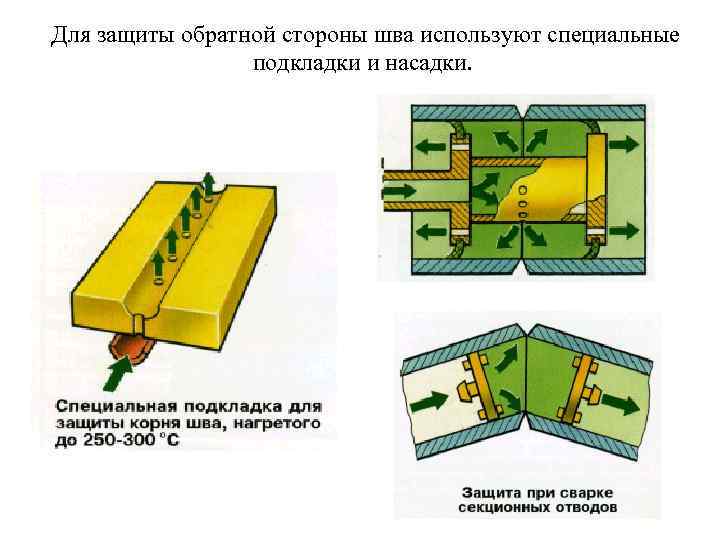 Для защиты обратной стороны шва используют специальные подкладки и насадки.

Специальная подкладка для защиты корня шва, нагретого до 250-300 °С

Защита при сварке секционных отводов