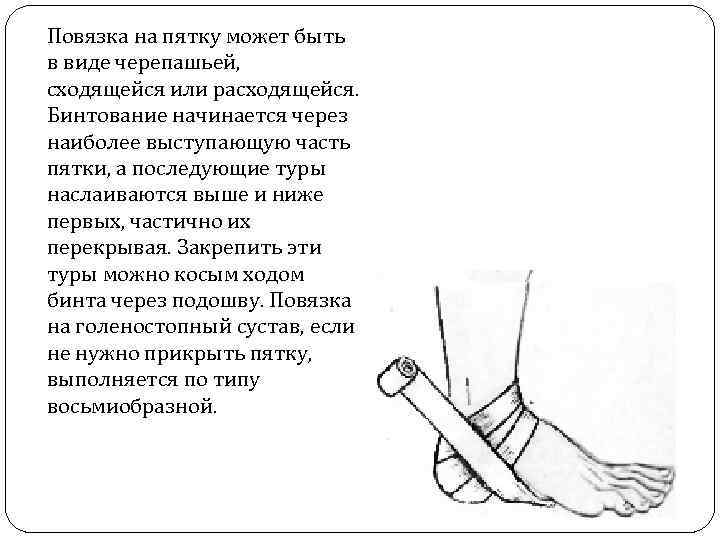 Повязка на пятку может быть в виде черепашьей, сходящейся или расходящейся. Бинтование начинается через наиболее выступающую часть пятки, а последующие туры наслаиваются выше и ниже первых, частично их перекрывая. Закрепить эти туры можно косым ходом бинта через подошву. Повязка на голеностопный сустав, если не нужно прикрыть пятку, выполняется по типу восьмиобразной.