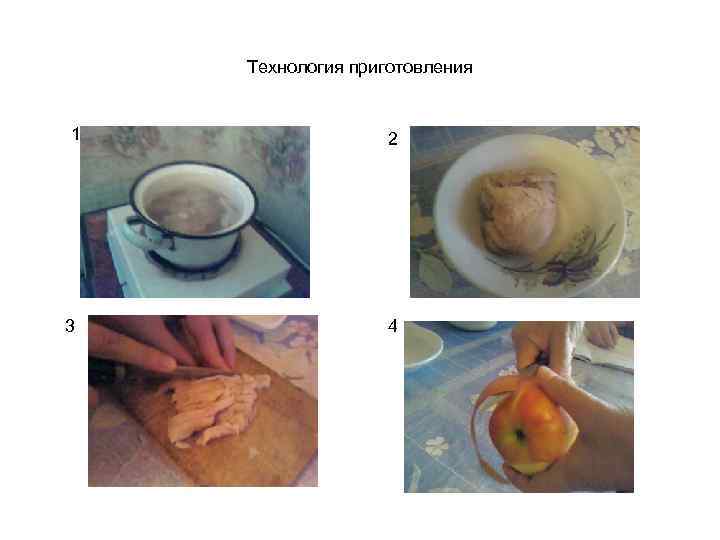 Технология приготовления

1

2

3

4