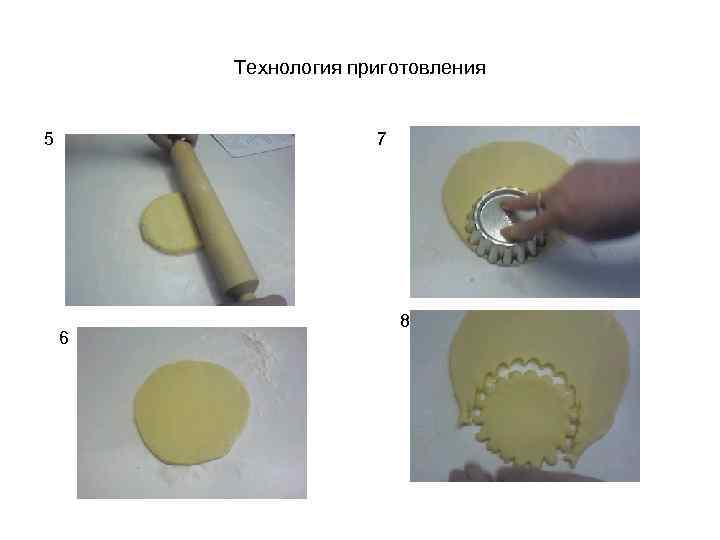 Технология приготовления

5

6

7

8