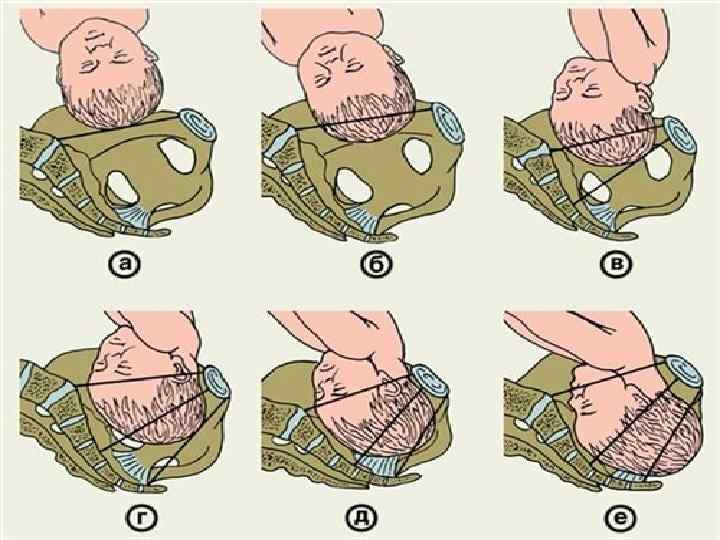 а

б

в

г

д

е