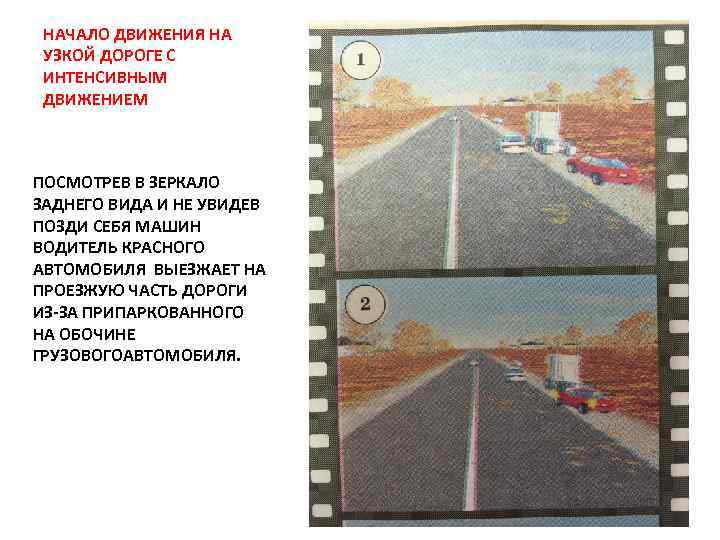 НАЧАЛО ДВИЖЕНИЯ НА УЗКОЙ ДОРОГЕ С ИНТЕНСИВНЫМ ДВИЖЕНИЕМ

ПОСМОТРЕВ В ЗЕРКАЛО ЗАДНЕГО ВИДА И НЕ УВИДЕВ ПОЗДИ СЕБЯ МАШИН ВОДИТЕЛЬ КРАСНОГО АВТОМОБИЛЯ ВЫЕЗЖАЕТ НА ПРОЕЗЖУЮ ЧАСТЬ ДОРОГИ ИЗ-ЗА ПРИПАРКОВАННОГО НА ОБОЧИНЕ ГРУЗОВОГОАВТОМОБИЛЯ.

1

2