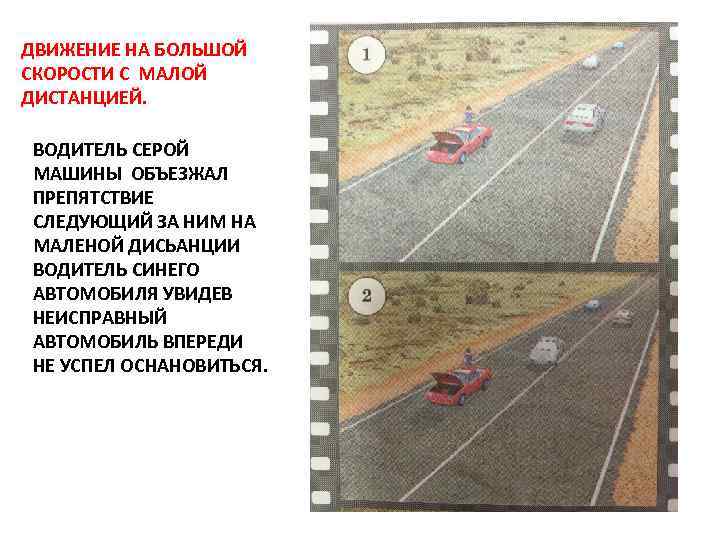 ДВИЖЕНИЕ НА БОЛЬШОЙ СКОРОСТИ С МАЛОЙ ДИСТАНЦИЕЙ.

ВОДИТЕЛЬ СЕРОЙ МАШИНЫ ОБЪЕЗЖАЛ ПРЕПЯТСТВИЕ СЛЕДУЮЩИЙ ЗА НИМ НА МАЛЕНОЙ ДИСЬАНЦИИ ВОДИТЕЛЬ СИНЕГО АВТОМОБИЛЯ УВИДЕВ НЕИСПРАВНЫЙ АВТОМОБИЛЬ ВПЕРЕДИ НЕ УСПЕЛ ОСНАНОВИТЬСЯ.

1

2