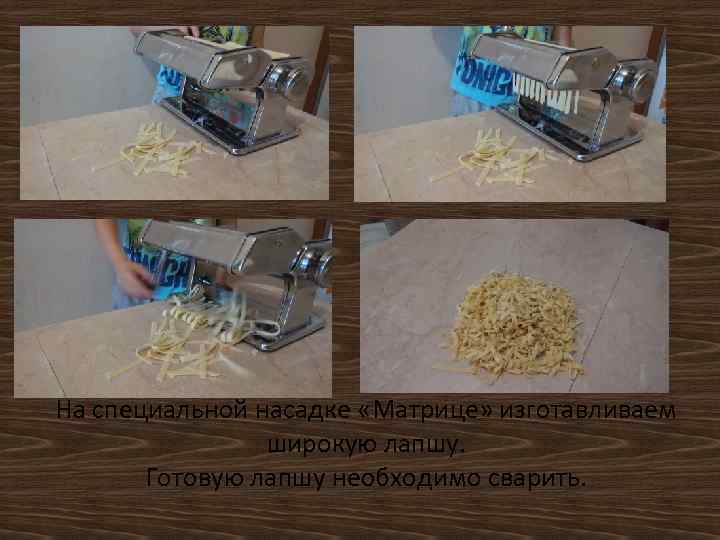 На специальной насадке «Матрице» изготавливаем широкую лапшу.
Готовую лапшу необходимо сварить.