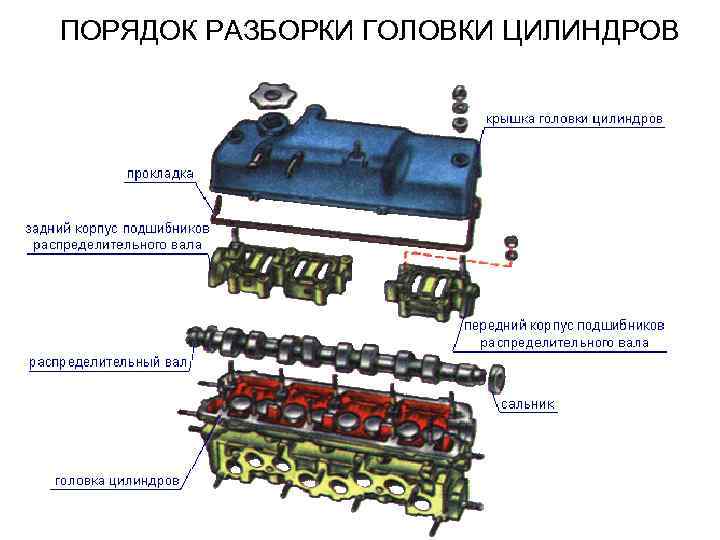 ПОРЯДОК РАЗБОРКИ ГОЛОВКИ ЦИЛИНДРОВ

крышка головки цилиндров

прокладка

задний корпус подшибников распределительного вала

передний корпус подшибников распределительного вала

распределительный вал

сальник

головка цилиндров