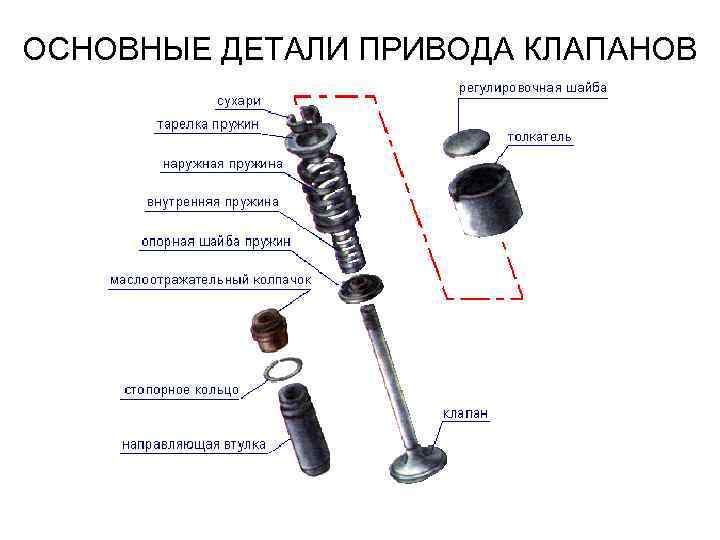 ОСНОВНЫЕ ДЕТАЛИ ПРИВОДА КЛАПАНОВ

сухари
тарелка пружин
наружная пружина
внутренняя пружина
опорная шайба пружин
маслоотражательный колпачок
стопорное кольцо
направляющая втулка

регулировочная шайба
толкатель
клапан