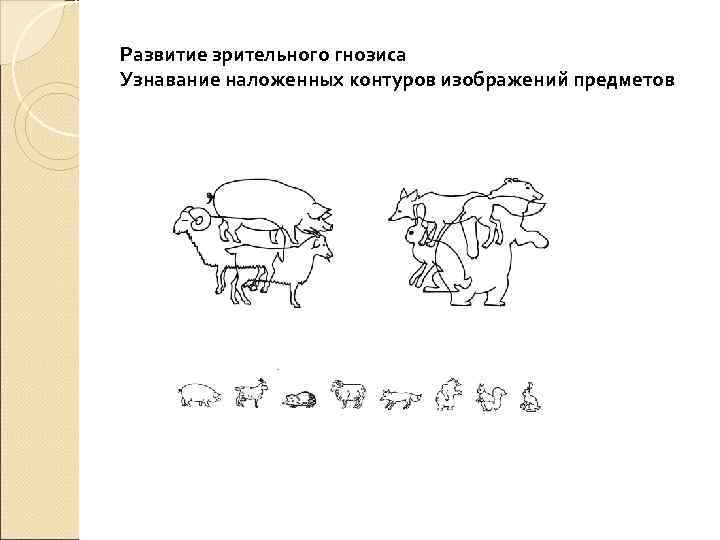 Развитие зрительного гнозиса
Узнавание наложенных контуров изображений предметов