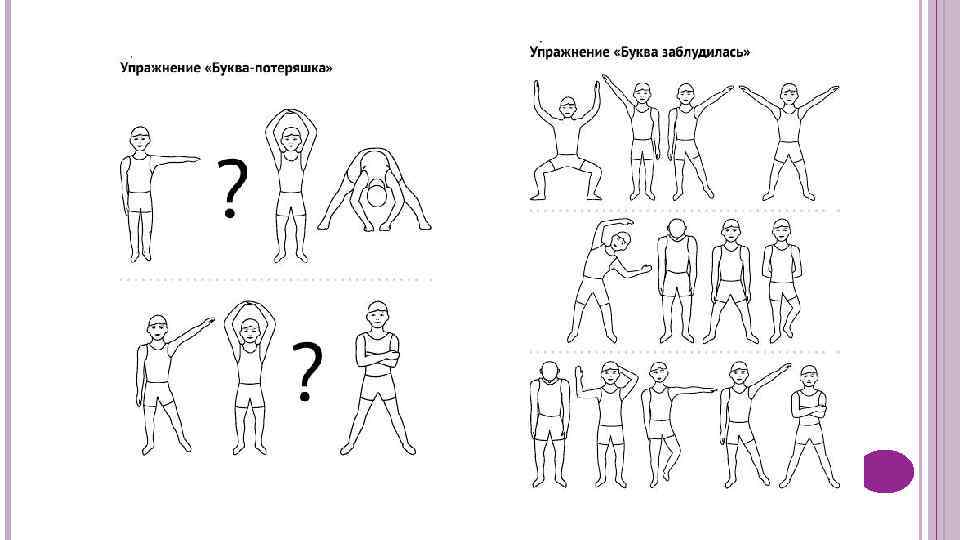 Упражнение «Буква-потеряшка»

?

?

Упражнение «Буква заблудилась»