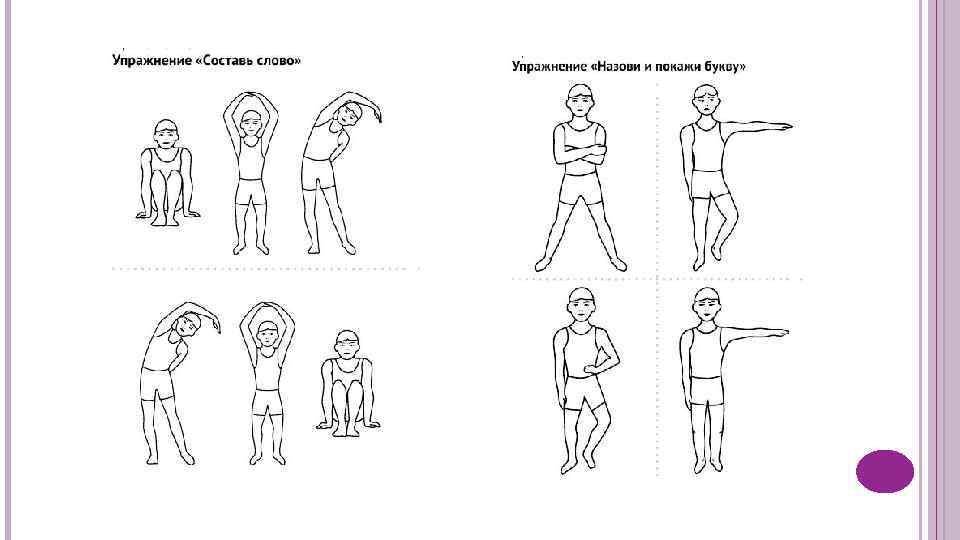 Упражнение «Составь слово»

Упражнение «Назови и покажи букву»