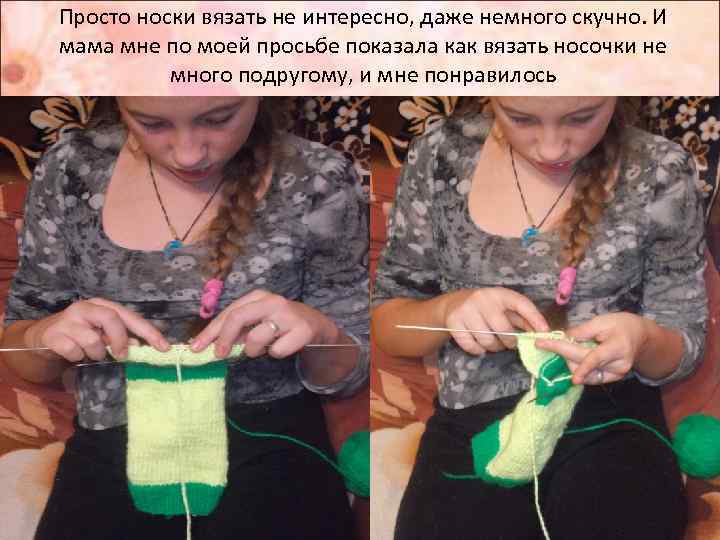 Просто носки вязать не интересно, даже немного скучно. И мама мне по моей просьбе показала как вязать носочки не много подругому, и мне понравилось