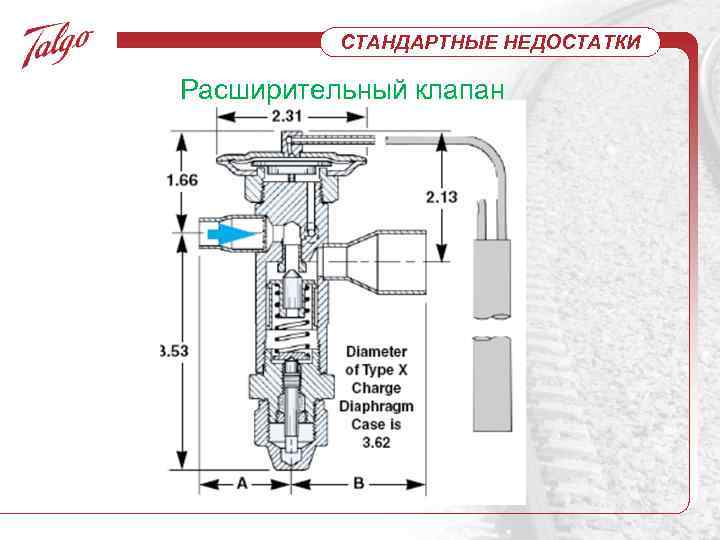 Talgo

СТАНДАРТНЫЕ НЕДОСТАТКИ

Расширительный клапан

2.31

1.66

2.13

3.53

Diameter of Type X Charge Diaphragm Case is 3.62

A

B