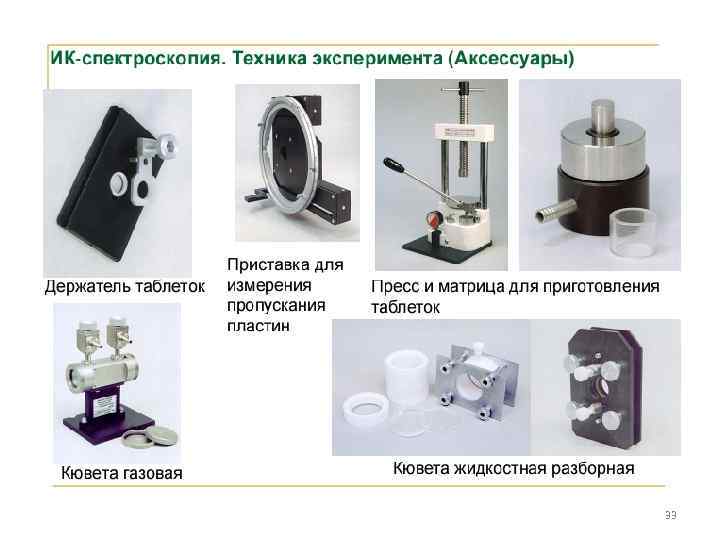 ИК-спектроскопия. Техника эксперимента (Аксессуары)

Держатель таблеток

Приставка для измерения пропускания пластин

Пресс и матрица для приготовления таблеток

Кювета газовая

Кювета жидкостная разборная

33