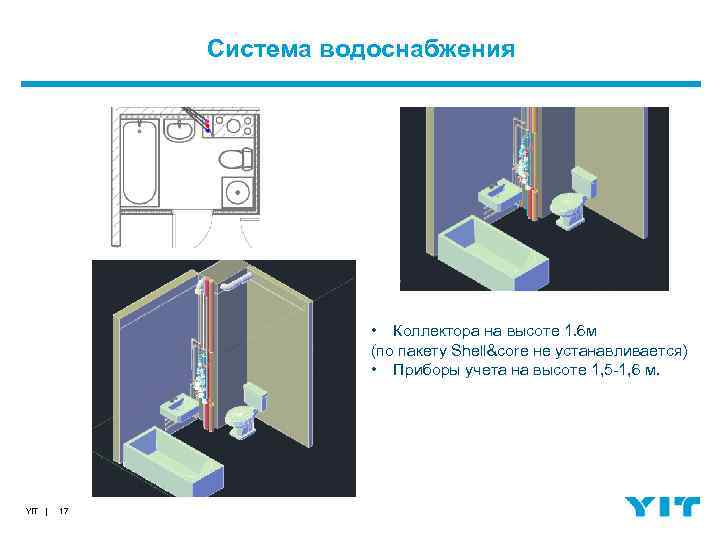 Система водоснабжения

• Коллектора на высоте 1.6м
(по пакету Shell&core не устанавливается)
• Приборы учета на высоте 1,5-1,6 м.

YIT | 17

YIT