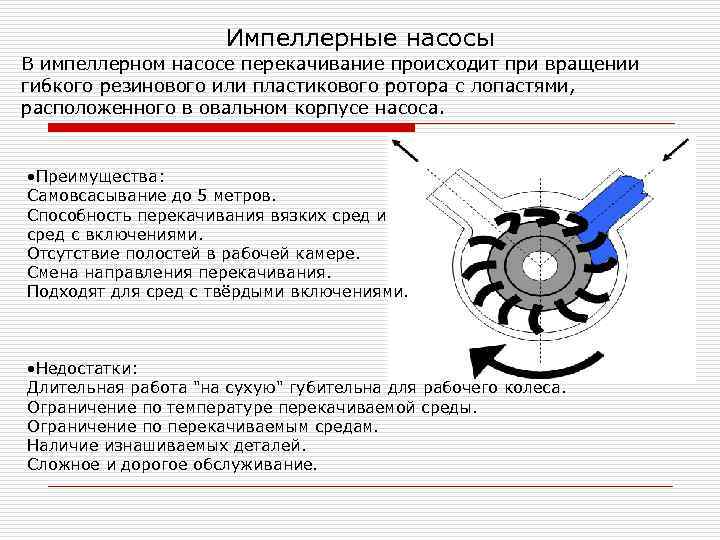 Импеллерные насосы

В импеллерном насосе перекачивание происходит при вращении гибкого резинового или пластикового ротора с лопастями, расположенного в овальном корпусе насоса.

•Преимущества:
Самовсасывание до 5 метров.
Способность перекачивания вязких сред и сред с включениями.
Отсутствие полостей в рабочей камере.
Смена направления перекачивания.
Подходят для сред с твёрдыми включениями.

•Недостатки:
Длительная работа "на сухую" губительна для рабочего колеса.
Ограничение по температуре перекачиваемой среды.
Ограничение по перекачиваемым средам.
Наличие изнашиваемых деталей.
Сложное и дорогое обслуживание.