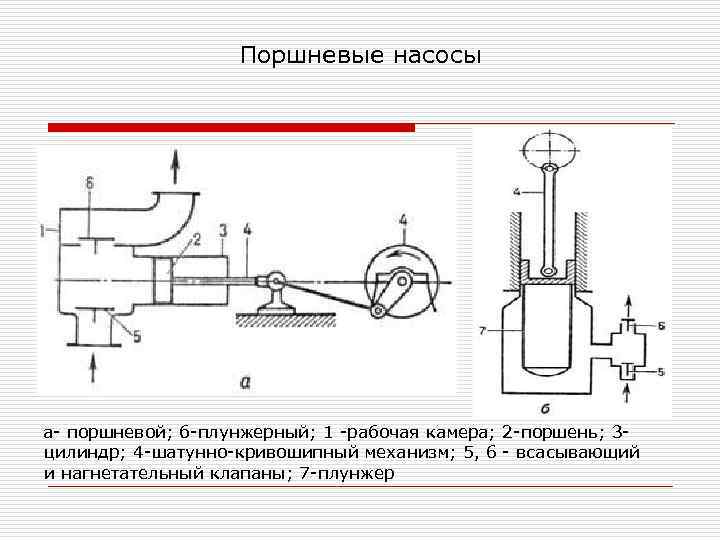 Поршневые насосы

6
1
2
3
4
4
5
а

4
7
6
5
б

а- поршневой; б-плунжерный; 1 -рабочая камера; 2-поршень; 3-цилиндр; 4-шатунно-кривошипный механизм; 5, 6 - всасывающий и нагнетательный клапаны; 7-плунжер