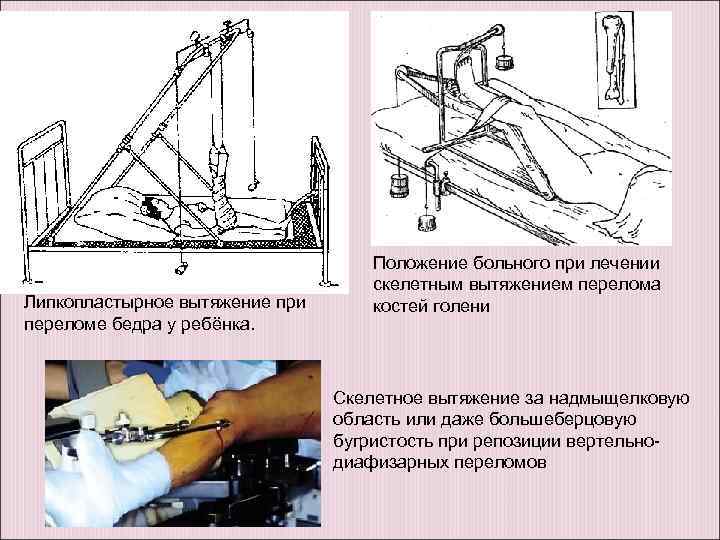 Липкопластырное вытяжение при переломе бедра у ребёнка.

Положение больного при лечении скелетным вытяжением перелома костей голени

Скелетное вытяжение за надмыщелковую область или даже большеберцовую бугристость при репозиции вертельно-диафизарных переломов